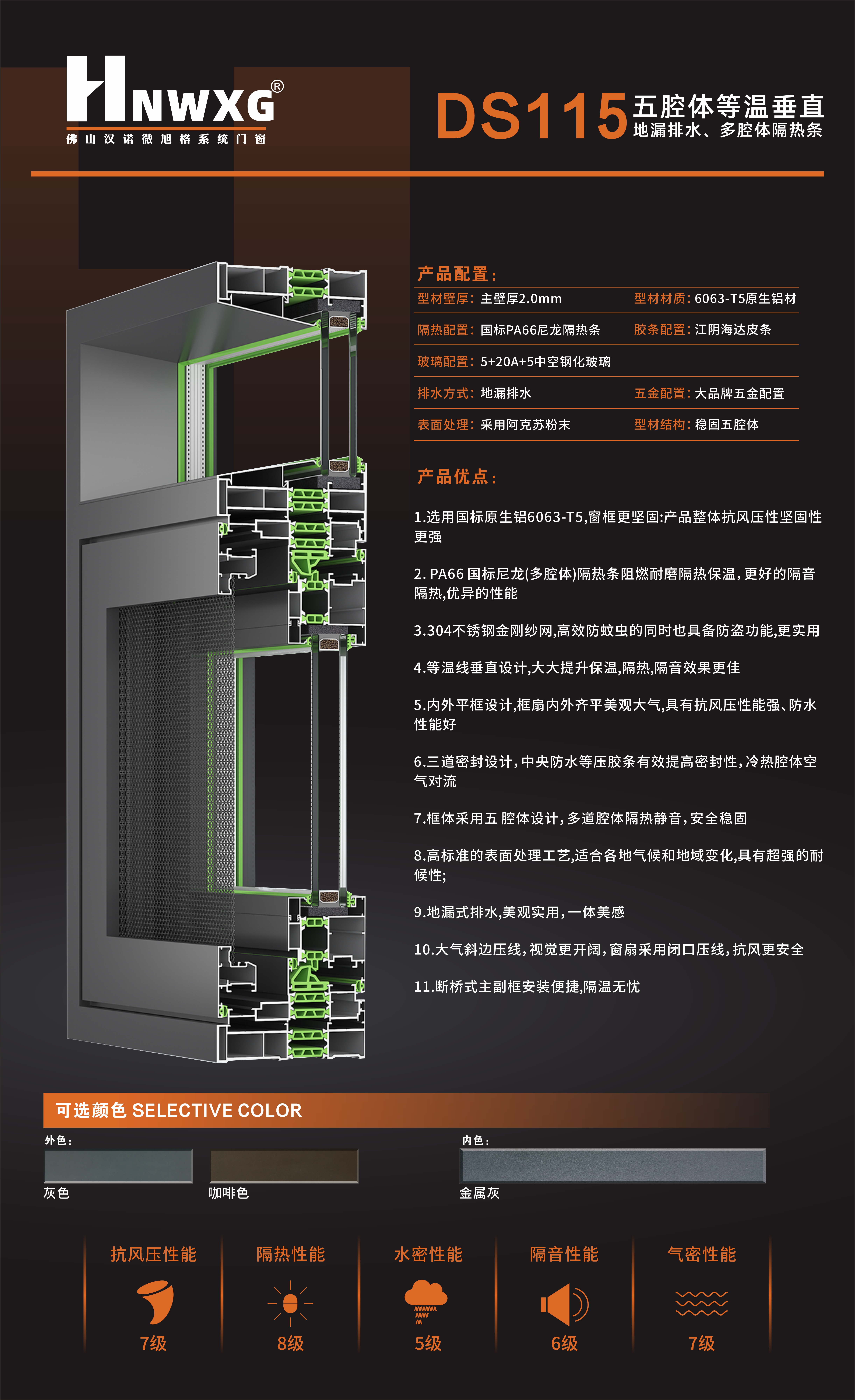 HNWXG®
佛山汉诺微旭格系统门窗

DS115 五腔体等温垂直
地漏排水、多腔体隔热条

产品配置:

| | |
|---|---|
| 型材壁厚: 主壁厚2.0mm | 型材材质: 6063-T5原生铝材 |
| 隔热配置: 国标PA66尼龙隔热条 | 胶条配置: 江阴海达皮条 |
| 玻璃配置: 5+20A+5中空钢化玻璃 | |
| 排水方式: 地漏排水 | 五金配置: 大品牌五金配置 |
| 表面处理: 采用阿克苏粉末 | 型材结构: 稳固五腔体 |

产品优点:

1.选用国标原生铝6063-T5,窗框更坚固:产品整体抗风压性坚固性更强

2. PA66 国标尼龙(多腔体)隔热条阻燃耐磨隔热保温,更好的隔音隔热,优异的性能

3.304不锈钢金刚纱网,高效防蚊虫的同时也具备防盗功能,更实用

4.等温线垂直设计,大大提升保温,隔热,隔音效果更佳

5.内外平框设计,框扇内外齐平美观大气,具有抗风压性能强、防水性能好

6.三道密封设计,中央防水等压胶条有效提高密封性,冷热腔体空气对流

7.框体采用五 腔体设计,多道腔体隔热静音,安全稳固

8.高标准的表面处理工艺,适合各地气候和地域变化,具有超强的耐候性;

9.地漏式排水,美观实用,一体美感

10.大气斜边压线,视觉更开阔,窗扇采用闭口压线,抗风更安全

11.断桥式主副框安装便捷,隔温无忧

可选颜色 SELECTIVE COLOR

外色:
灰色
咖啡色

内色:
金属灰

抗风压性能
7级

隔热性能
8级

水密性能
5级

隔音性能
6级

气密性能
7级