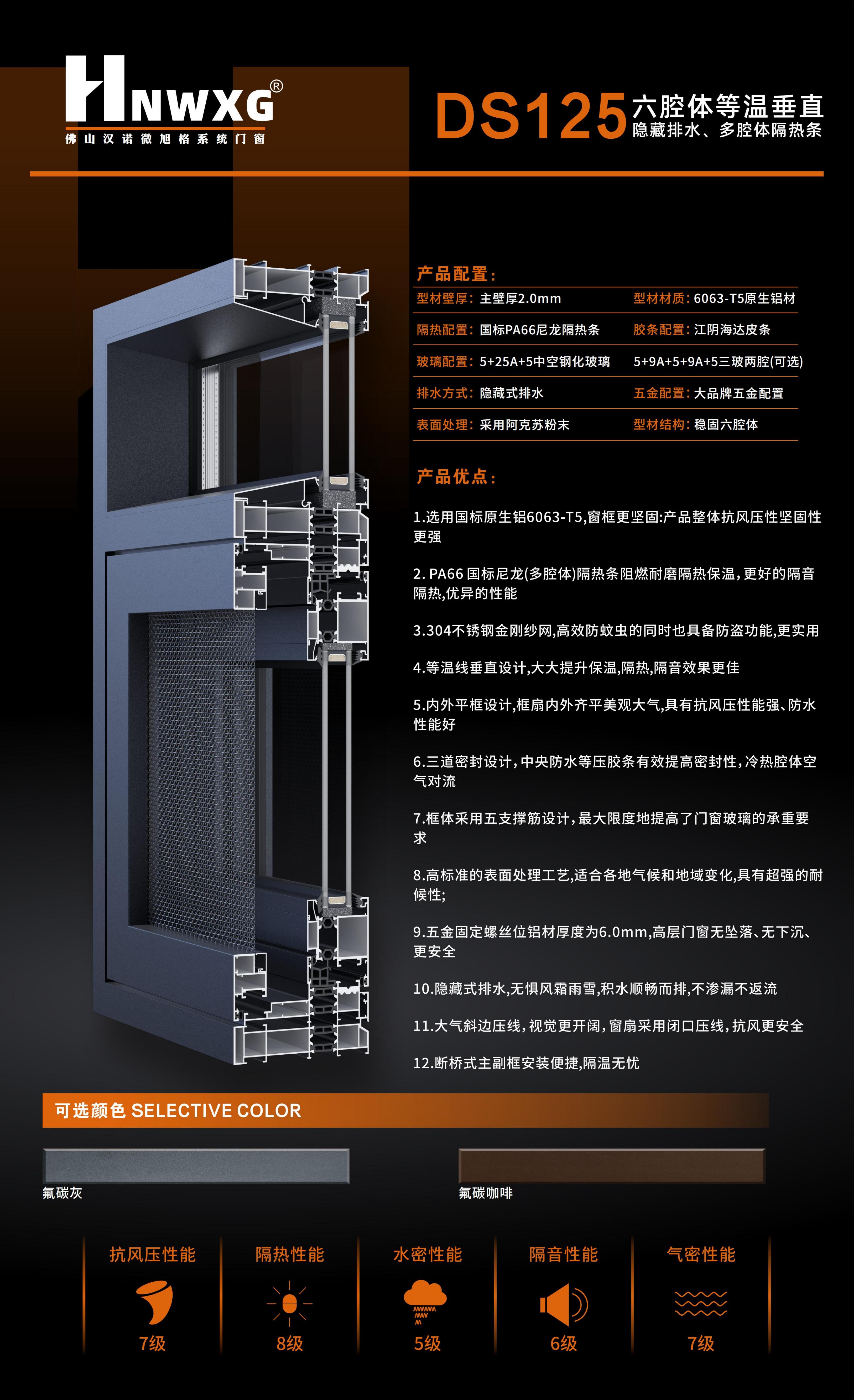 HNWXG®
佛山汉诺微旭格系统门窗

DS125 六腔体等温垂直
隐藏排水、多腔体隔热条

产品配置:

| 型材壁厚: 主壁厚2.0mm | 型材材质: 6063-T5原生铝材 |
|---|---|
| 隔热配置: 国标PA66尼龙隔热条 | 胶条配置: 江阴海达皮条 |
| 玻璃配置: 5+25A+5中空钢化玻璃 | 5+9A+5+9A+5三玻两腔(可选) |
| 排水方式: 隐藏式排水 | 五金配置: 大品牌五金配置 |
| 表面处理: 采用阿克苏粉末 | 型材结构: 稳固六腔体 |

产品优点:

1.选用国标原生铝6063-T5,窗框更坚固:产品整体抗风压性坚固性更强

2. PA66 国标尼龙(多腔体)隔热条阻燃耐磨隔热保温,更好的隔音隔热,优异的性能

3.304不锈钢金刚纱网,高效防蚊虫的同时也具备防盗功能,更实用

4.等温线垂直设计,大大提升保温,隔热,隔音效果更佳

5.内外平框设计,框扇内外齐平美观大气,具有抗风压性能强、防水性能好

6.三道密封设计,中央防水等压胶条有效提高密封性,冷热腔体空气对流

7.框体采用五支撑筋设计,最大限度地提高了门窗玻璃的承重要求

8.高标准的表面处理工艺,适合各地气候和地域变化,具有超强的耐候性;

9.五金固定螺丝位铝材厚度为6.0mm,高层门窗无坠落、无下沉、更安全

10.隐藏式排水,无惧风霜雨雪,积水顺畅而排,不渗漏不返流

11.大气斜边压线,视觉更开阔,窗扇采用闭口压线,抗风更安全

12.断桥式主副框安装便捷,隔温无忧

可选颜色 SELECTIVE COLOR

氟碳灰

氟碳咖啡

抗风压性能
7级

隔热性能
8级

水密性能
5级

隔音性能
6级

气密性能
7级